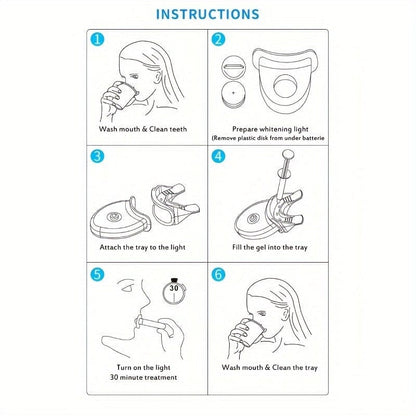 INSTRUCTIONS

1
Wash mouth & Clean teeth

2
Prepare whitening light
(Remove plastic disk from under batterie

3
Attach the tray to the light

4
Fill the gel into the tray

5
30
Turn on the light
30 minute treatment

6
Wash mouth & Clean the tray