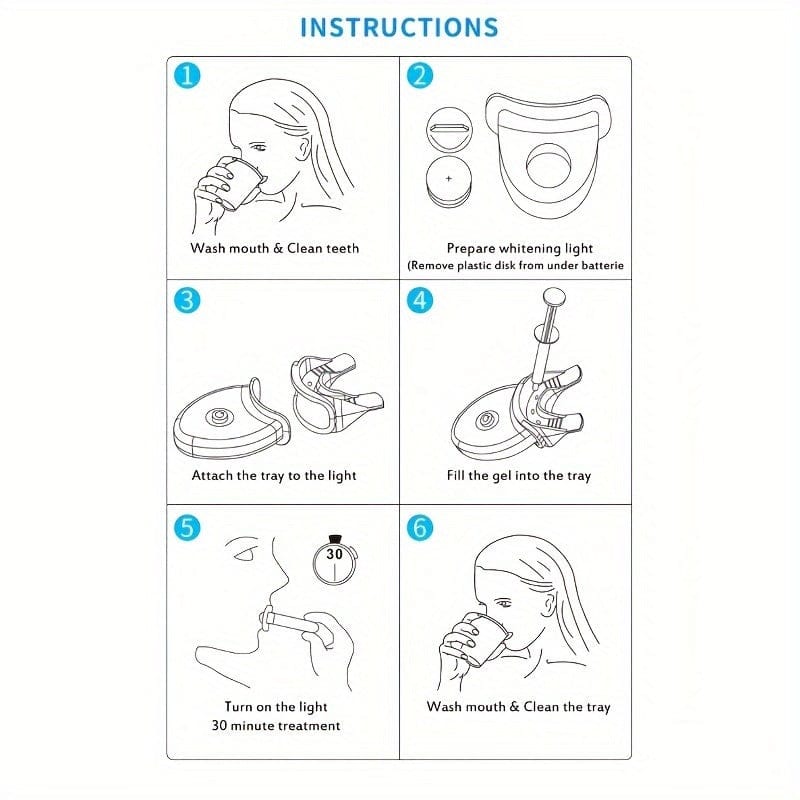 INSTRUCTIONS

1
Wash mouth & Clean teeth

2
Prepare whitening light
(Remove plastic disk from under batterie

3
Attach the tray to the light

4
Fill the gel into the tray

5
30
Turn on the light
30 minute treatment

6
Wash mouth & Clean the tray